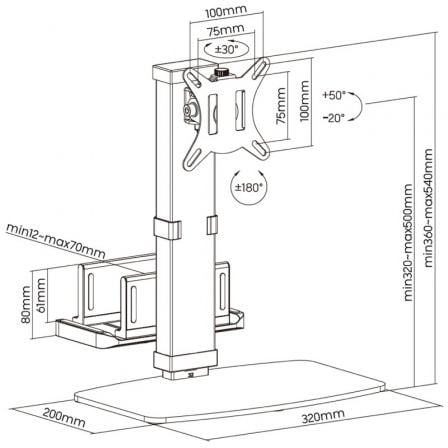 100mm
75mm
±30°
75mm
100mm
+50°
-20°
±180°
min12~max70mm
80mm
61mm
min320~max500mm
min360~max540mm
200mm
320mm